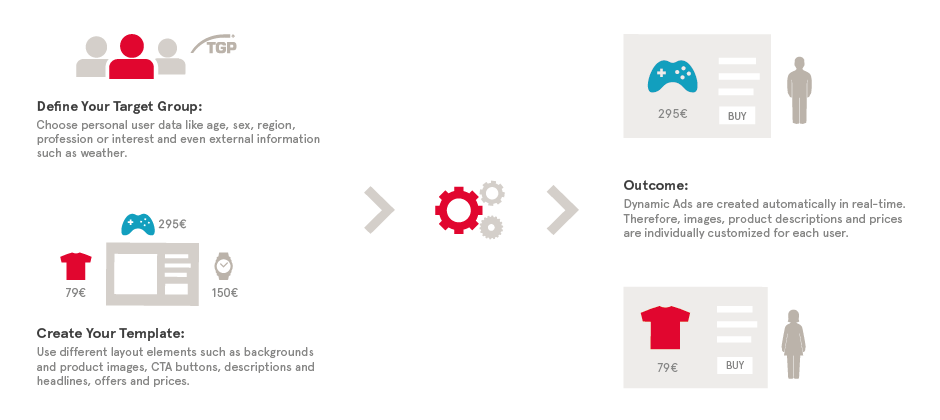 TGP

Define Your Target Group:
Choose personal user data like age, sex, region, profession or interest and even external information such as weather.

295€

79€

150€

Create Your Template:
Use different layout elements such as backgrounds and product images, CTA buttons, descriptions and headlines, offers and prices.

295€ BUY

Outcome:
Dynamic Ads are created automatically in real-time. Therefore, images, product descriptions and prices are individually customized for each user.

79€ BUY